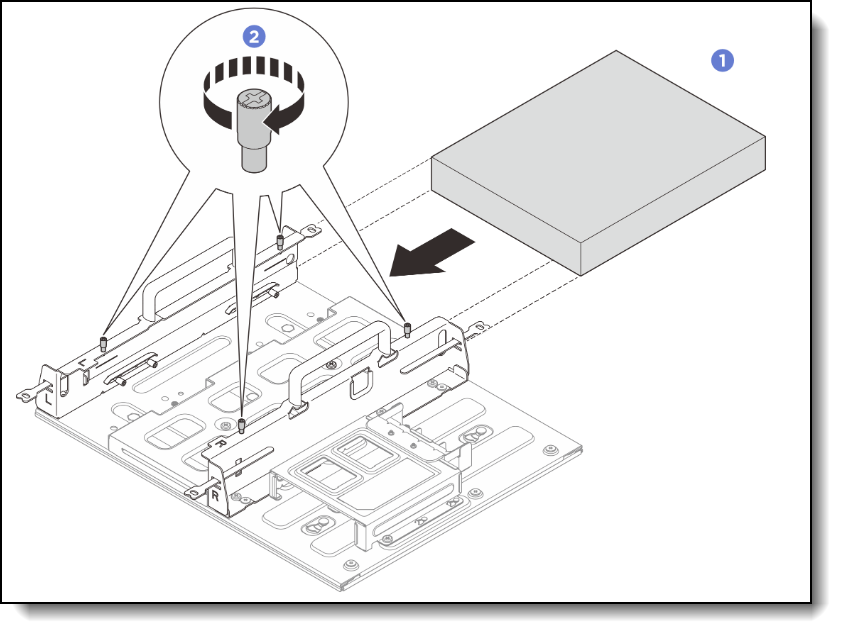 2
1
L
L
R
R