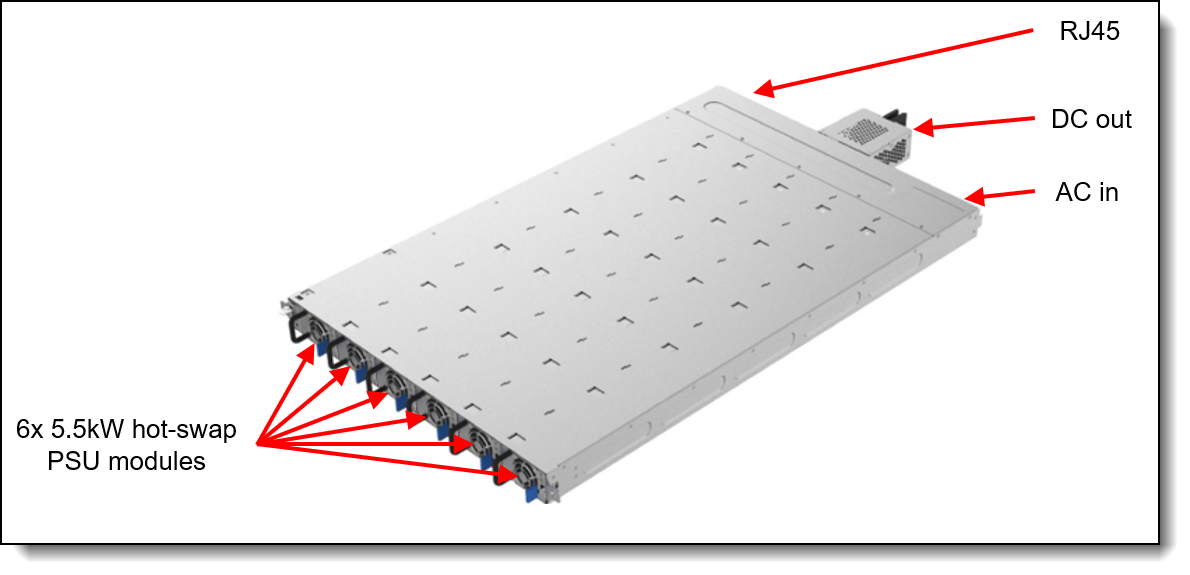 RJ45

DC out

AC in

6x 5.5kW hot-swap PSU modules