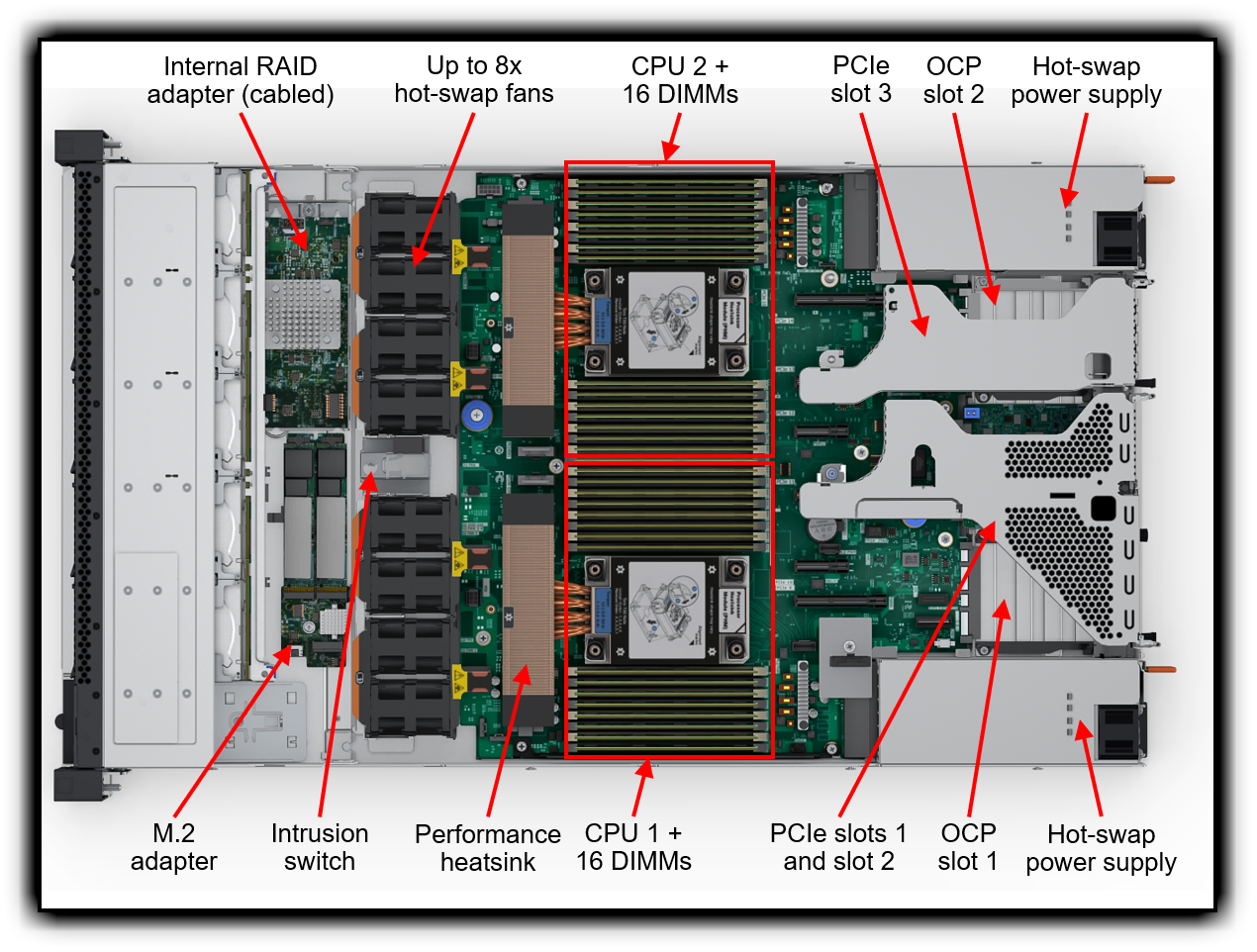 Internal RAID adapter (cabled)

Up to 8x hot-swap fans

CPU 2 + 16 DIMMs

PCIe slot 3

OCP slot 2

Hot-swap power supply

M.2 adapter

Intrusion switch

Performance heatsink

CPU 1 + 16 DIMMs

PCIe slots 1 and slot 2

OCP slot 1

Hot-swap power supply