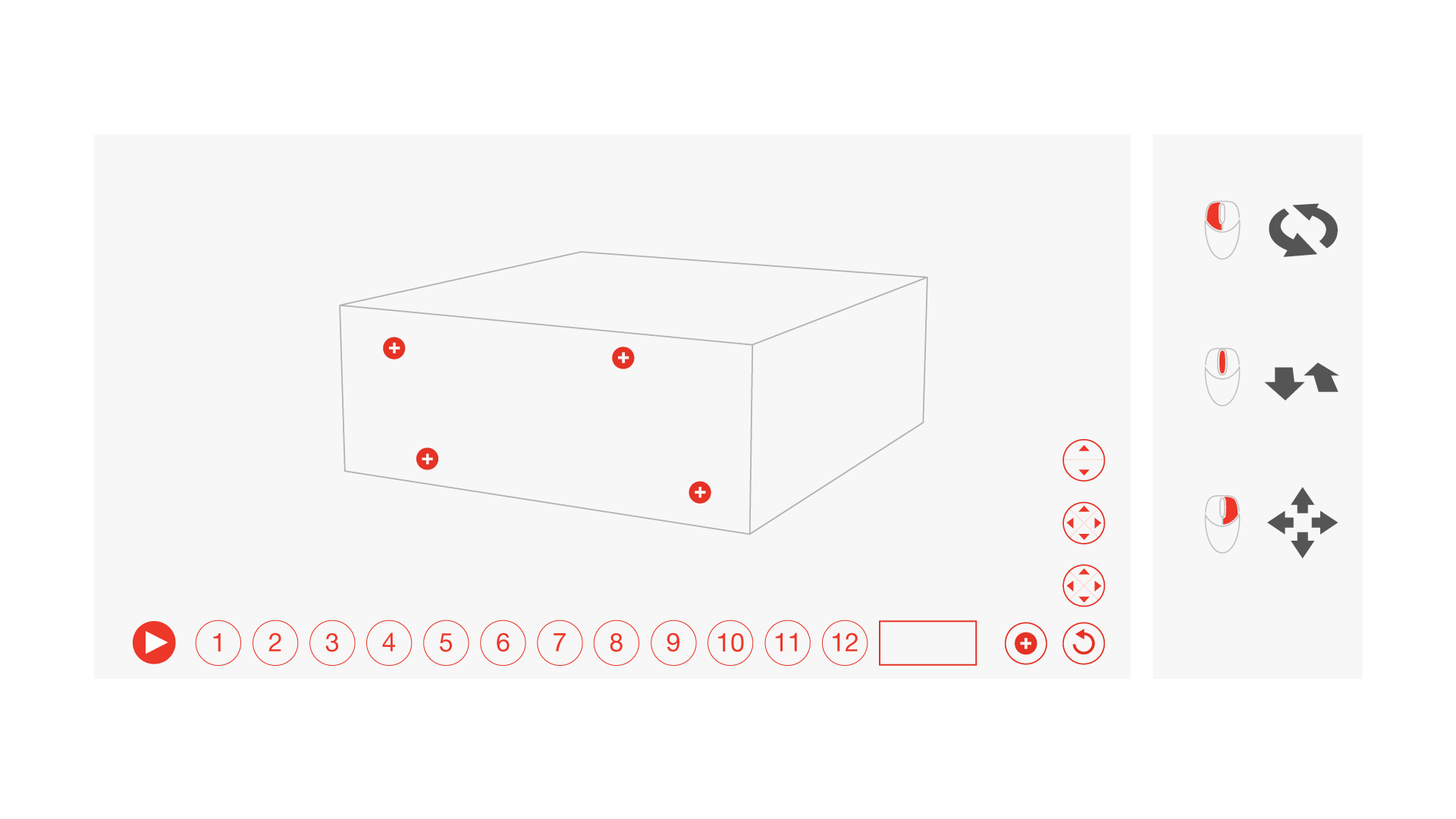 1 2 3 4 5 6 7 8 9 10 11 12